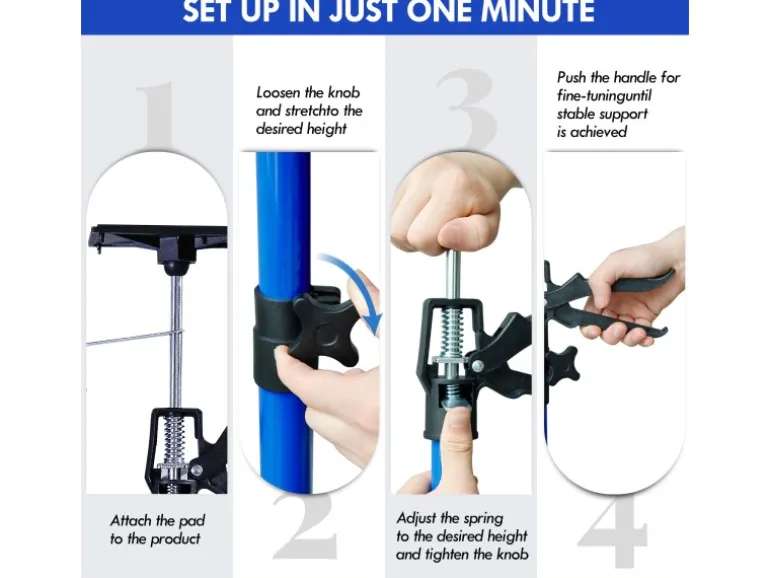 SET UP IN JUST ONE MINUTE

1

Attach the pad to the product

Loosen the knob and stretchto the desired height

2

3

Adjust the spring to the desired height and tighten the knob

Push the handle for fine-tuninguntil stable support is achieved

4