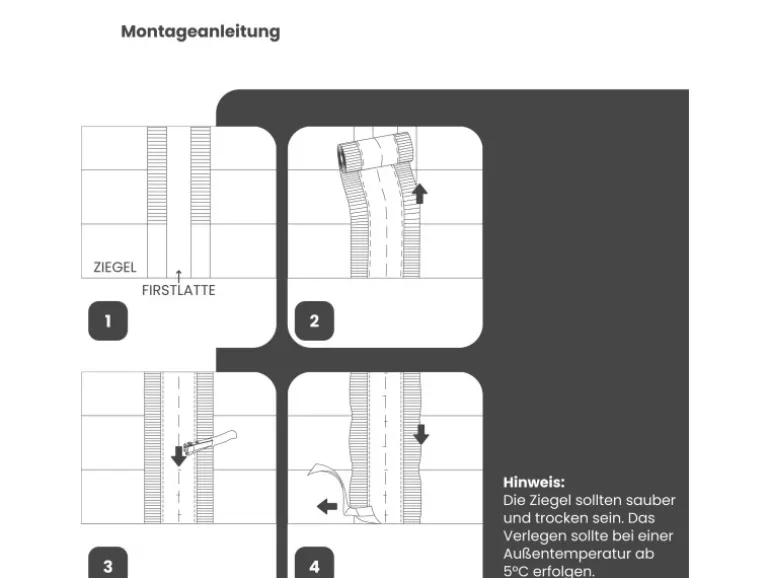 Montageanleitung

ZIEGEL
FIRSTLATTE

1

2

3

4

Hinweis:
Die Ziegel sollten sauber und trocken sein. Das Verlegen sollte bei einer Außentemperatur ab 5°C erfolgen.