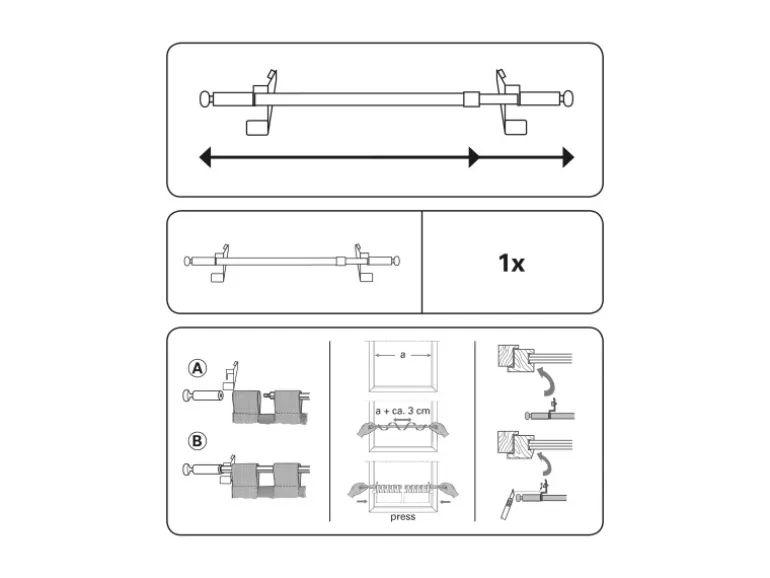 1x

A

B

a

a + ca. 3 cm

press