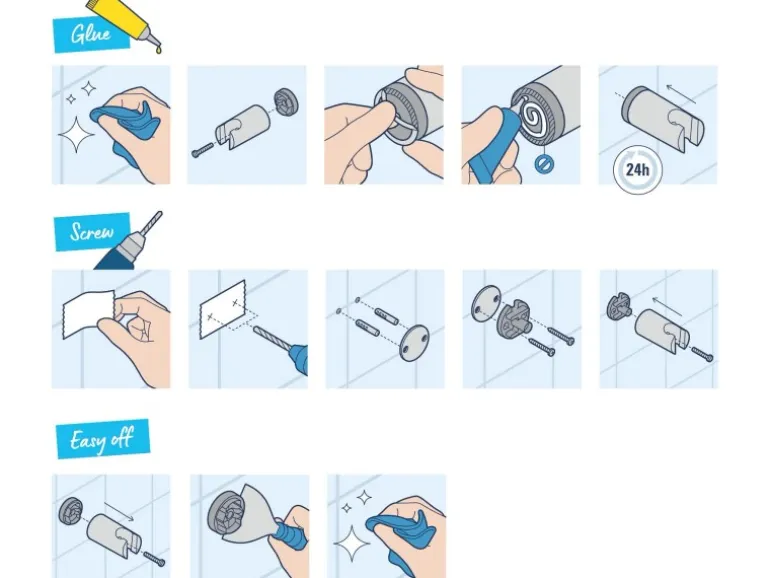 Glue

24h

Screw

Easy off