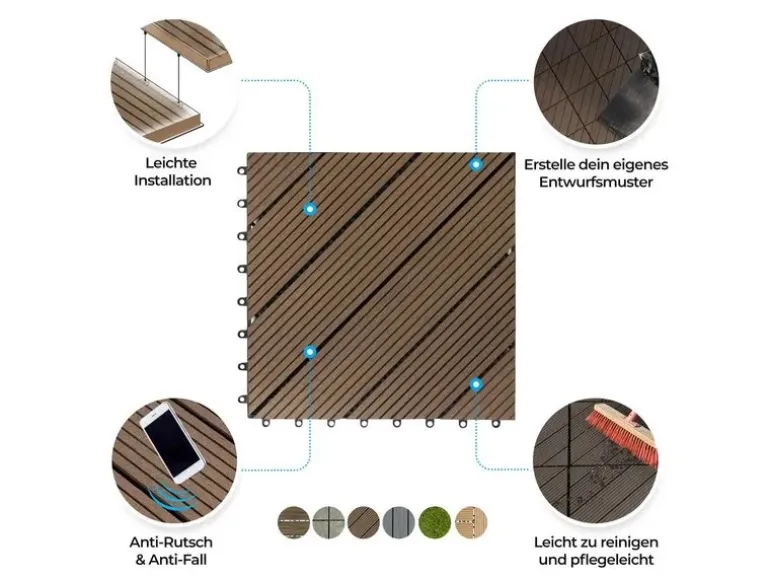 Leichte
Installation

Erstelle dein eigenes
Entwurfsmuster

Anti-Rutsch
& Anti-Fall

Leicht zu reinigen
und pflegeleicht