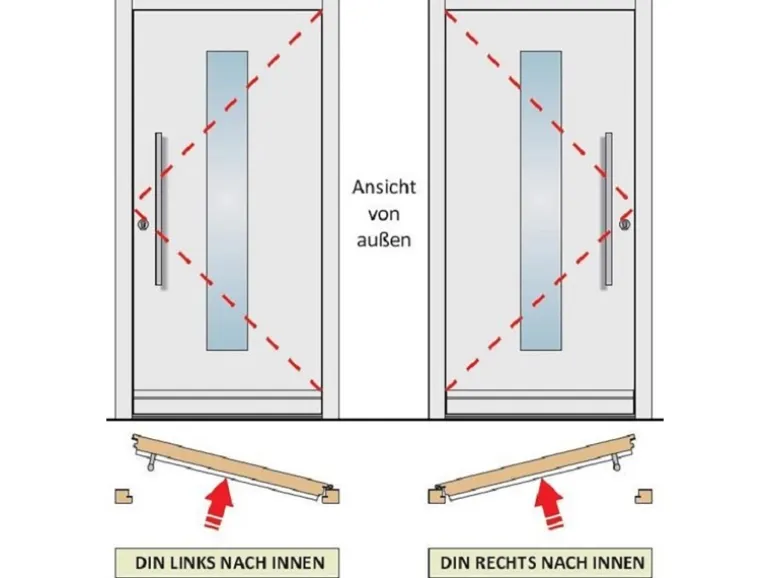 Ansicht von außen

DIN LINKS NACH INNEN

DIN RECHTS NACH INNEN