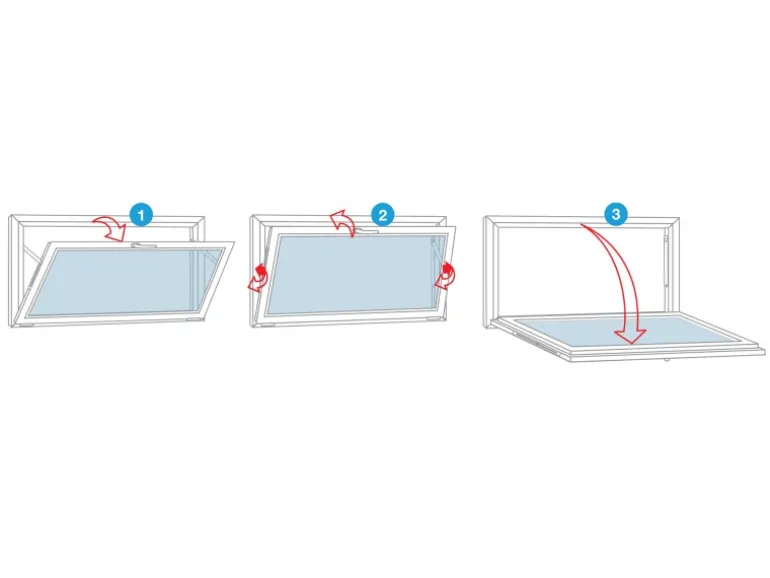 1

2

3