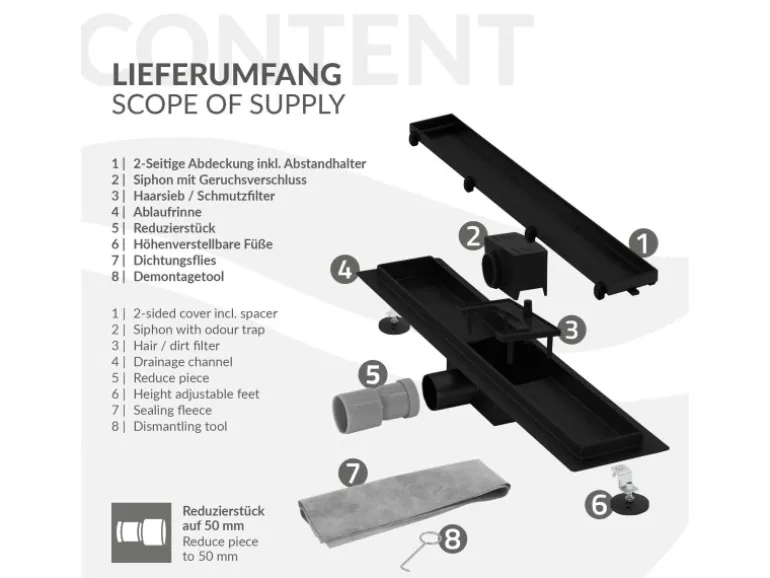 CONTENT

LIEFERUMFANG
SCOPE OF SUPPLY

1 | 2-Seitige Abdeckung inkl. Abstandhalter
2 | Siphon mit Geruchsverschluss
3 | Haarsieb / Schmutzfilter
4 | Ablaufrinne
5 | Reduzierstück
6 | Höhenverstellbare Füße
7 | Dichtungsflies
8 | Demontagetool

1 | 2-sided cover incl. spacer
2 | Siphon with odour trap
3 | Hair / dirt filter
4 | Drainage channel
5 | Reduce piece
6 | Height adjustable feet
7 | Sealing fleece
8 | Dismantling tool

Reduzierstück auf 50 mm
Reduce piece to 50 mm

1
2
3
4
5
6
7
8