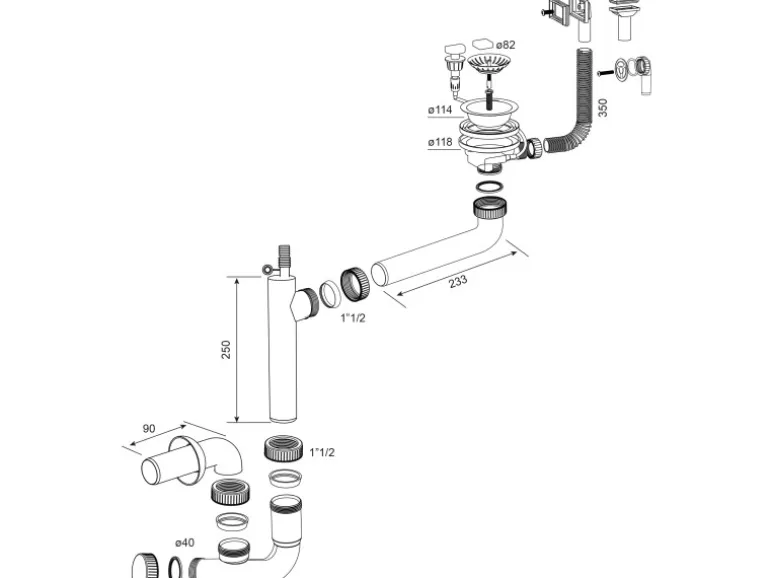 ø82
ø114
ø118
350
233
1"1/2
250
90
1"1/2
ø40