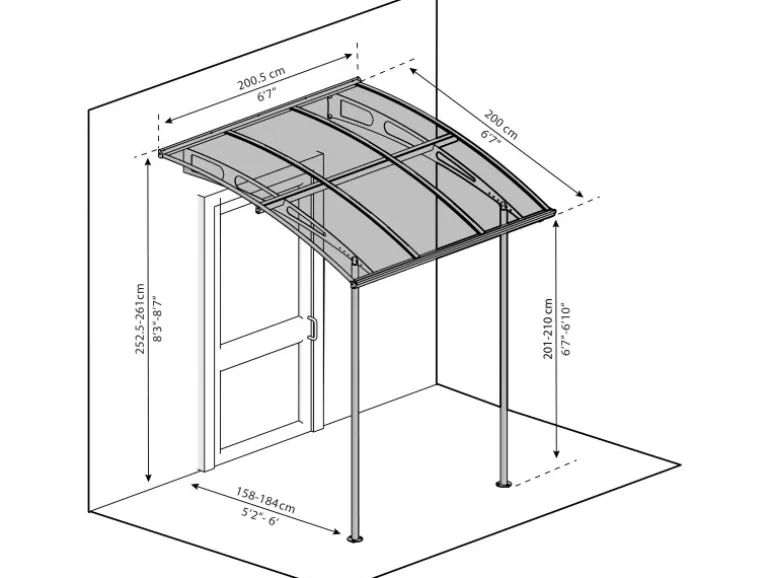 200.5 cm
6'7"

200 cm
6'7"

252.5-261cm
8'3"-8'7"

201-210 cm
6'7"-6'10"

158-184cm
5'2"- 6'