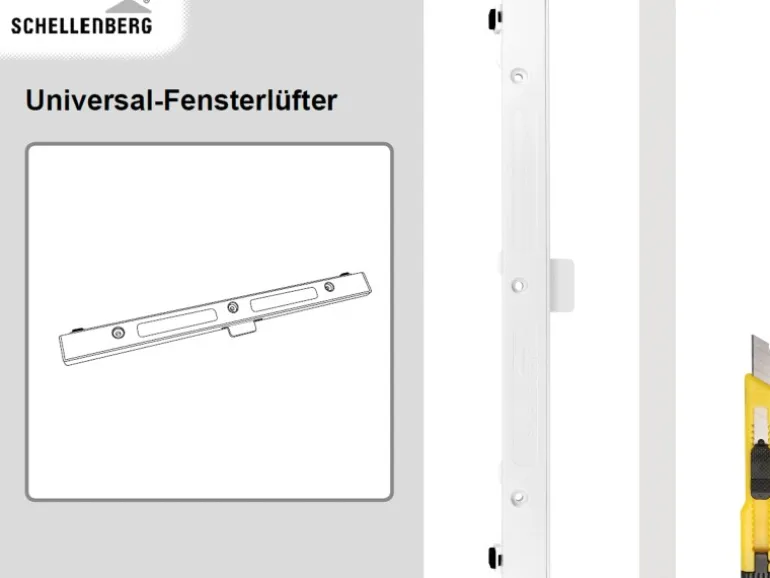 SCHELLENBERG

Universal-Fensterlüfter