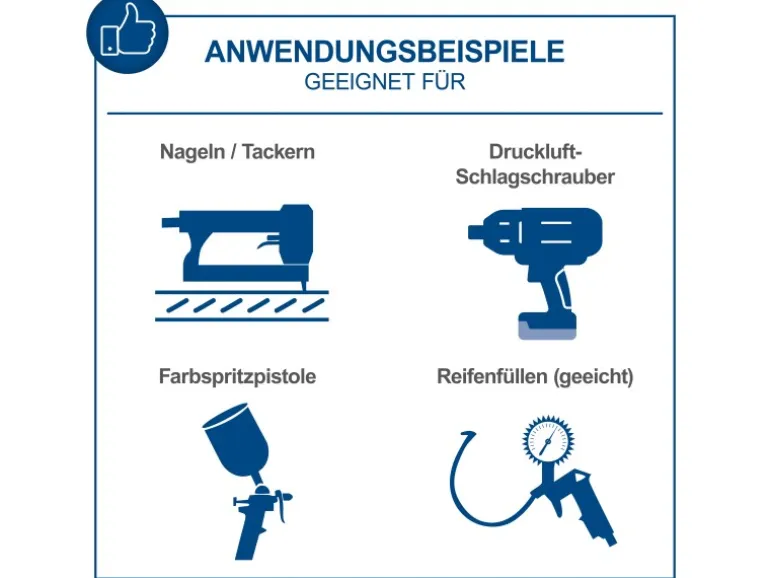 ANWENDUNGSBEISPIELE
GEEIGNET FÜR

Nageln / Tackern

Druckluft-Schlagschrauber

Farbspritzpistole

Reifenfüllen (geeicht)