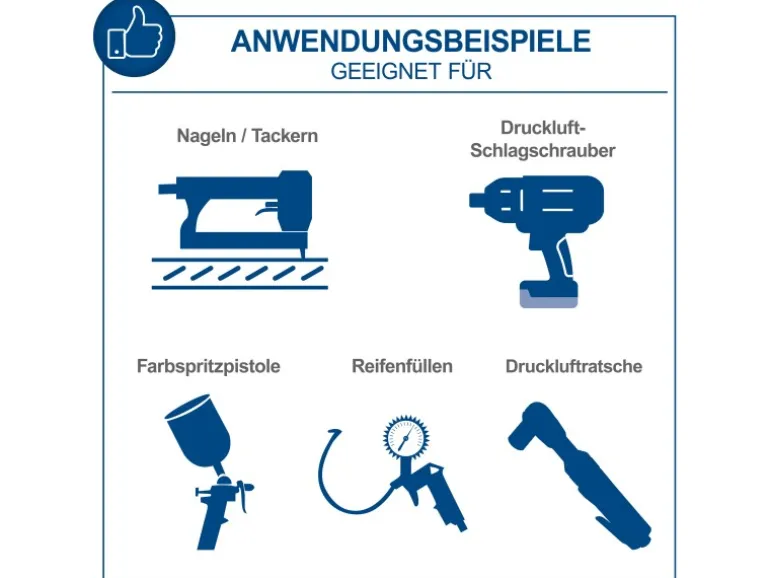 ANWENDUNGSBEISPIELE
GEEIGNET FÜR

Nageln / Tackern

Druckluft-Schlagschrauber

Farbspritzpistole

Reifenfüllen

Druckluftratsche