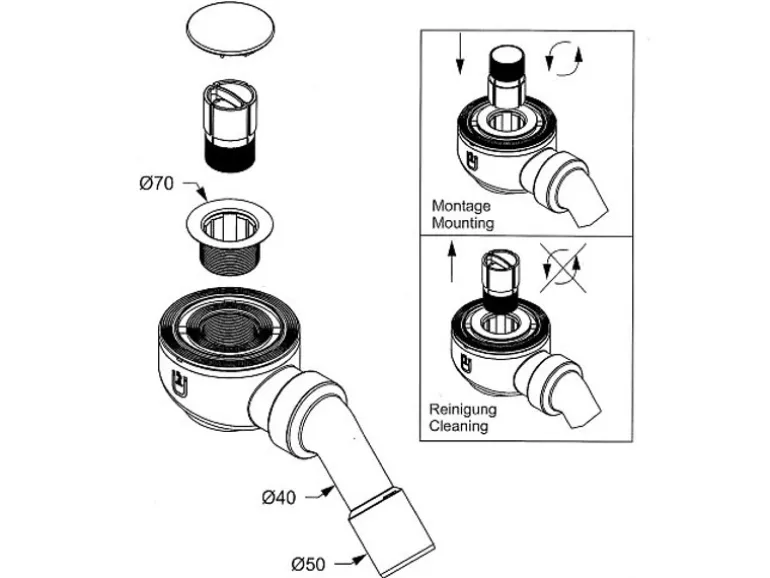 Ø70

Ø40

Ø50

Montage
Mounting

Reinigung
Cleaning