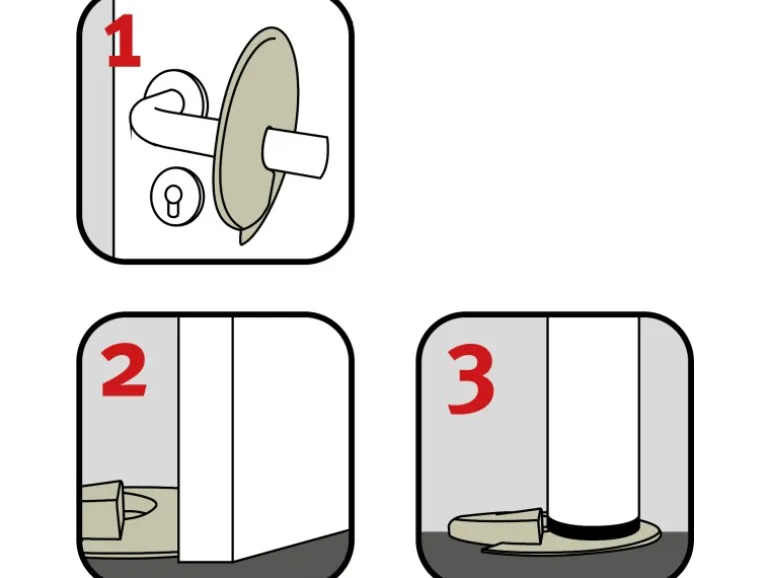 1

2

3